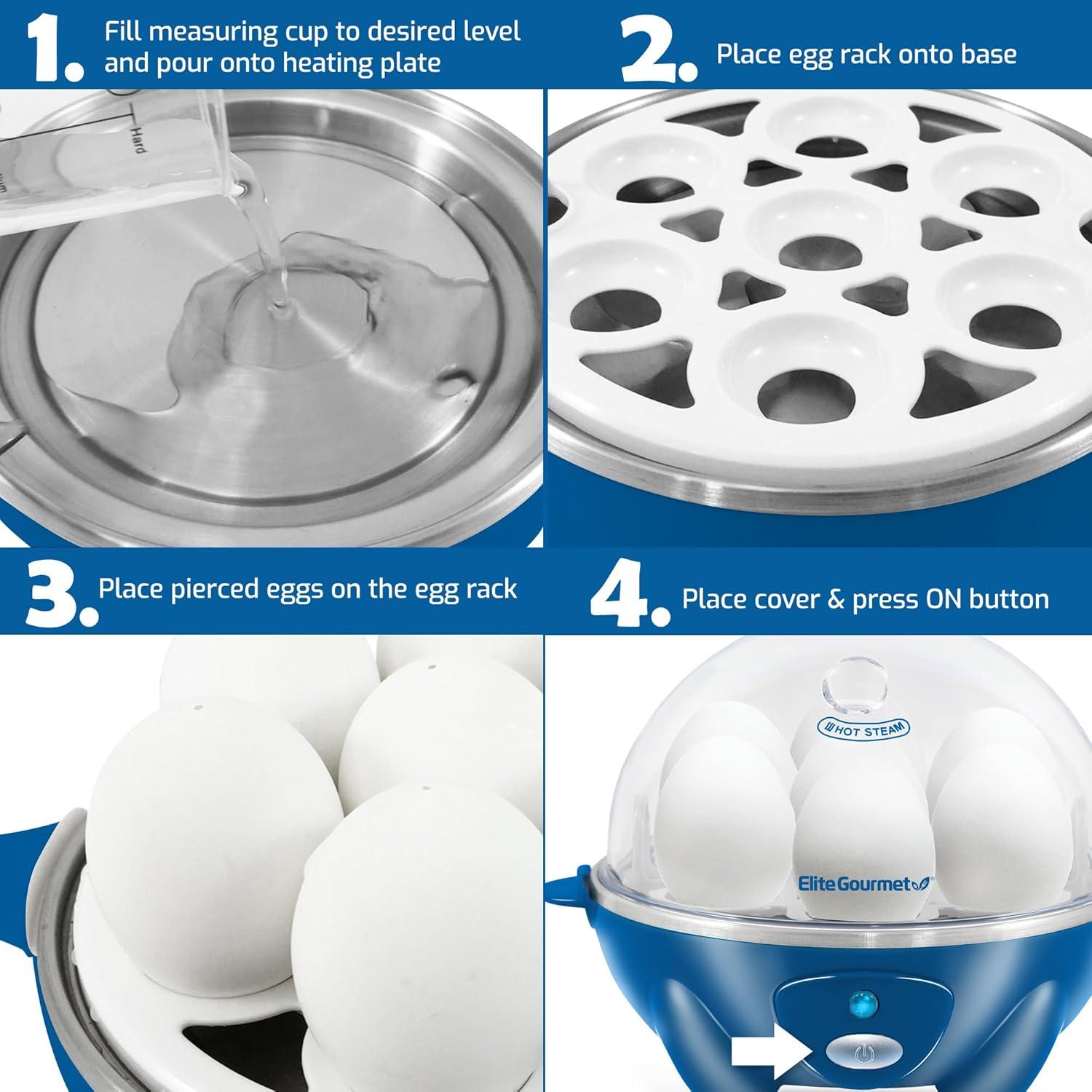 1. Fill measuring cup to desired level and pour onto heating plate

Hard

2. Place egg rack onto base

3. Place pierced eggs on the egg rack

4. Place cover & press ON button

HOT STEAM

Elite Gourmet