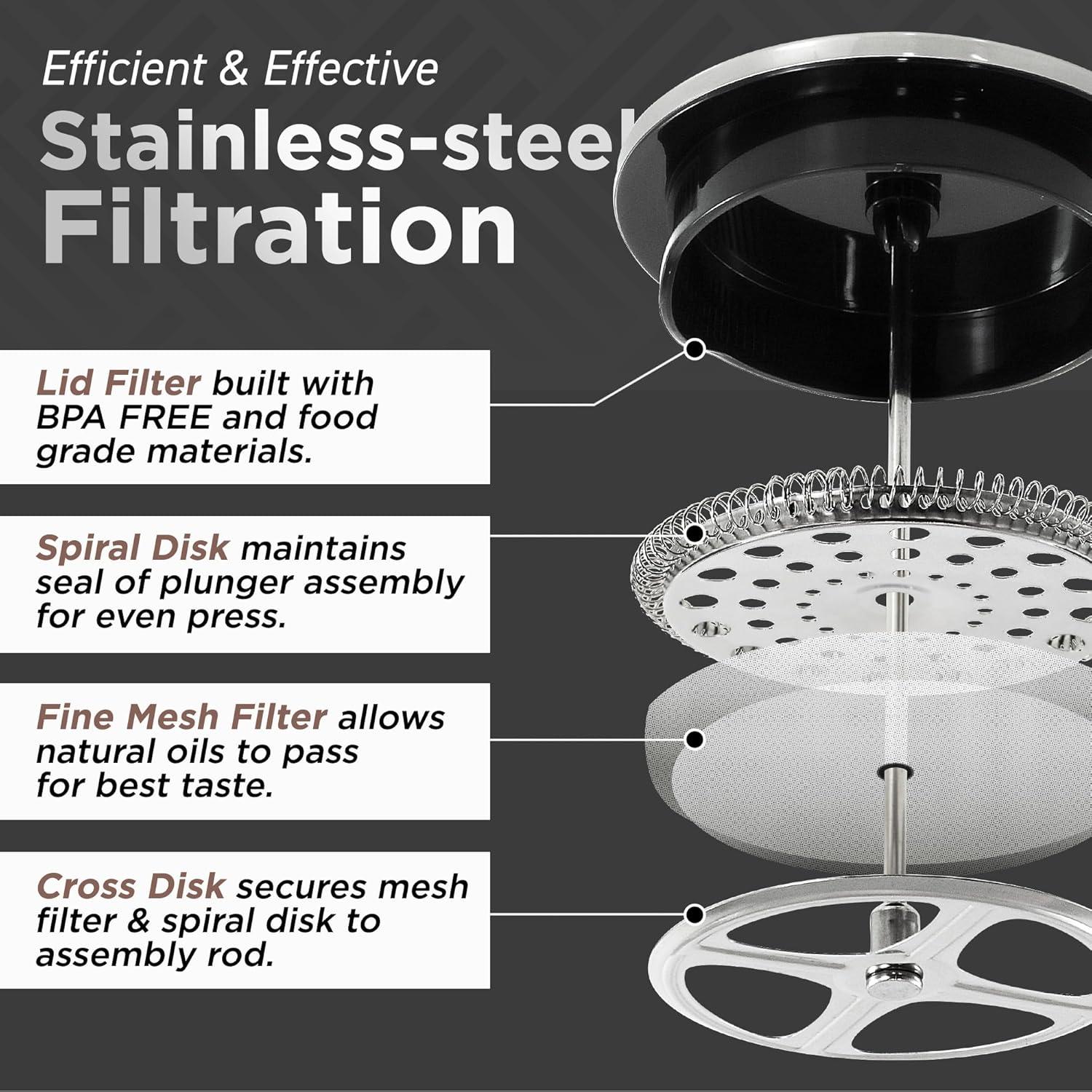 Efficient & Effective

Stainless-steel Filtration

Lid Filter built with BPA FREE and food grade materials.

Spiral Disk maintains seal of plunger assembly for even press.

Fine Mesh Filter allows natural oils to pass for best taste.

Cross Disk secures mesh filter & spiral disk to assembly rod.