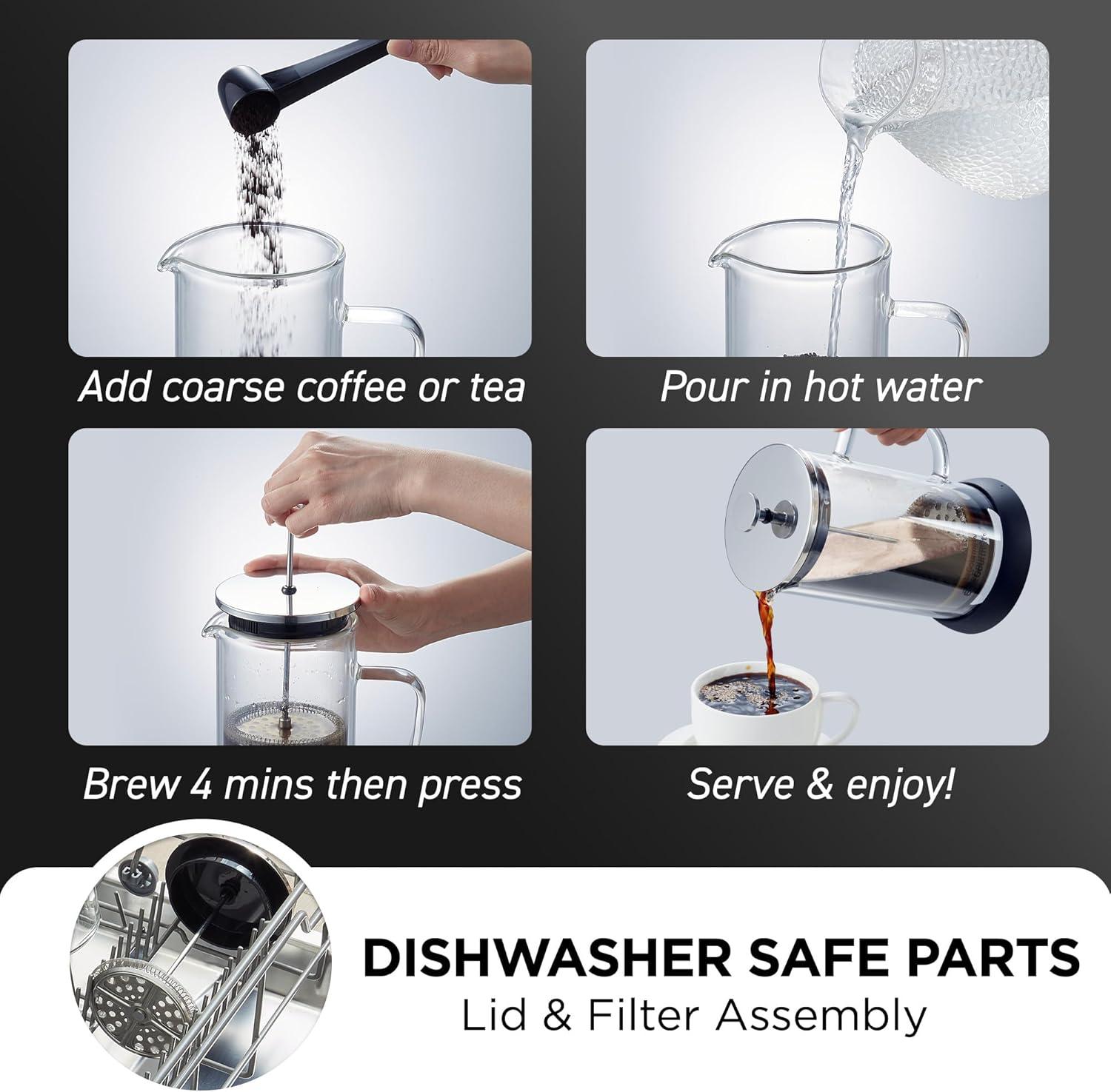 Add coarse coffee or tea

Pour in hot water

Brew 4 mins then press

Serve & enjoy!

DISHWASHER SAFE PARTS
Lid & Filter Assembly