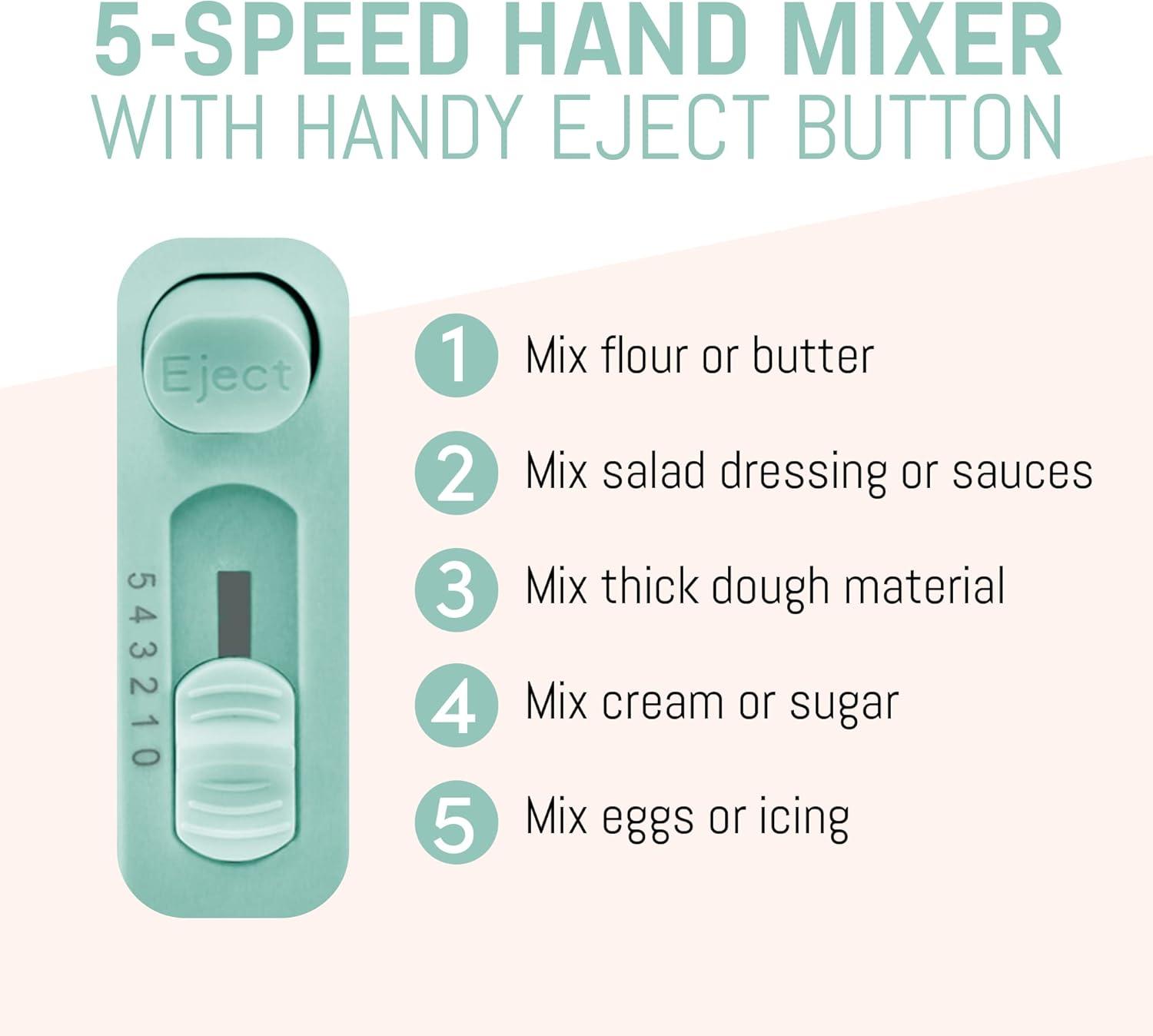 5-SPEED HAND MIXER
WITH HANDY EJECT BUTTON

Eject

5 4 3 2 1 0

1 Mix flour or butter

2 Mix salad dressing or sauces

3 Mix thick dough material

4 Mix cream or sugar

5 Mix eggs or icing