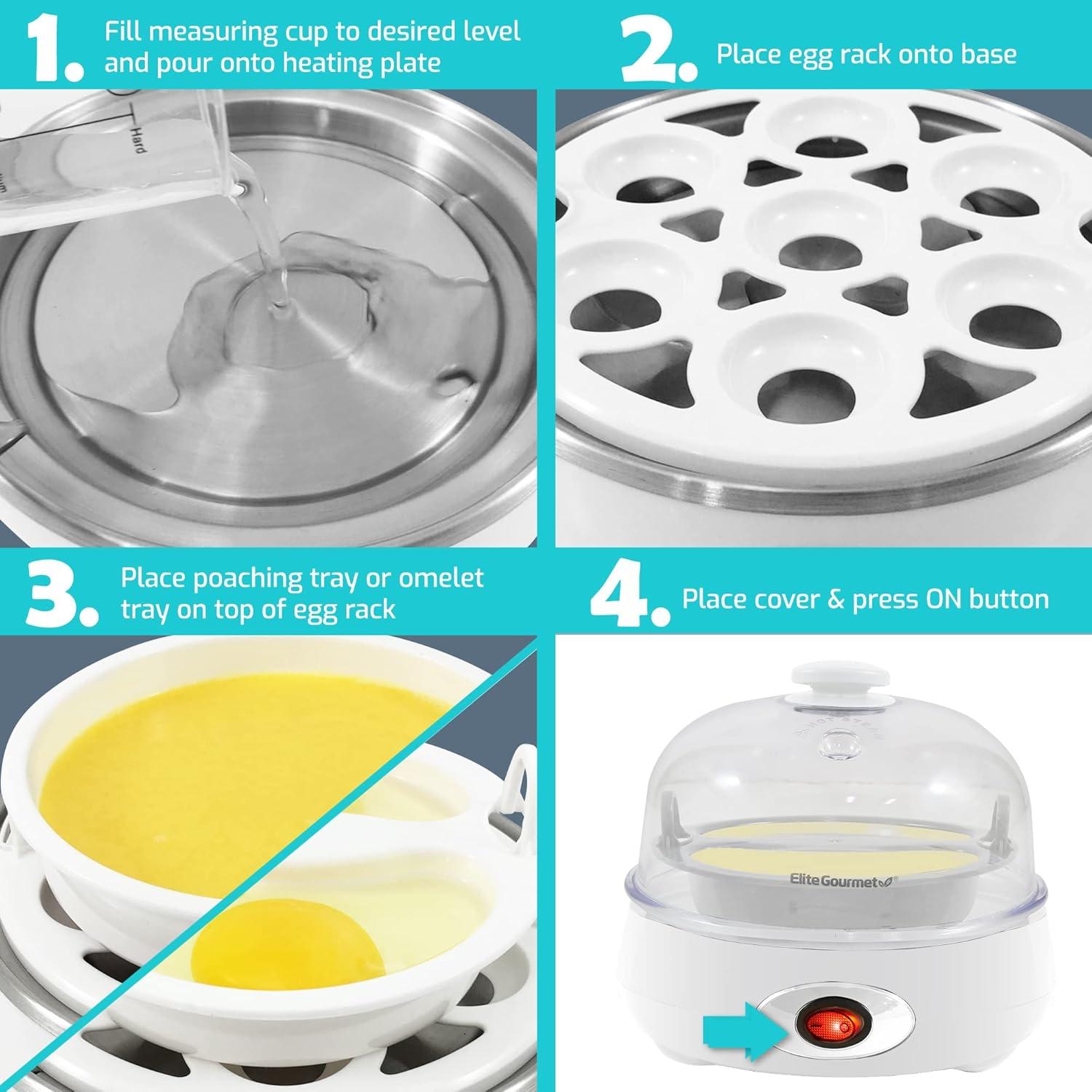 1. Fill measuring cup to desired level and pour onto heating plate

Hard

2. Place egg rack onto base

3. Place poaching tray or omelet tray on top of egg rack

4. Place cover & press ON button

HOT STEAM

Elite Gourmet®